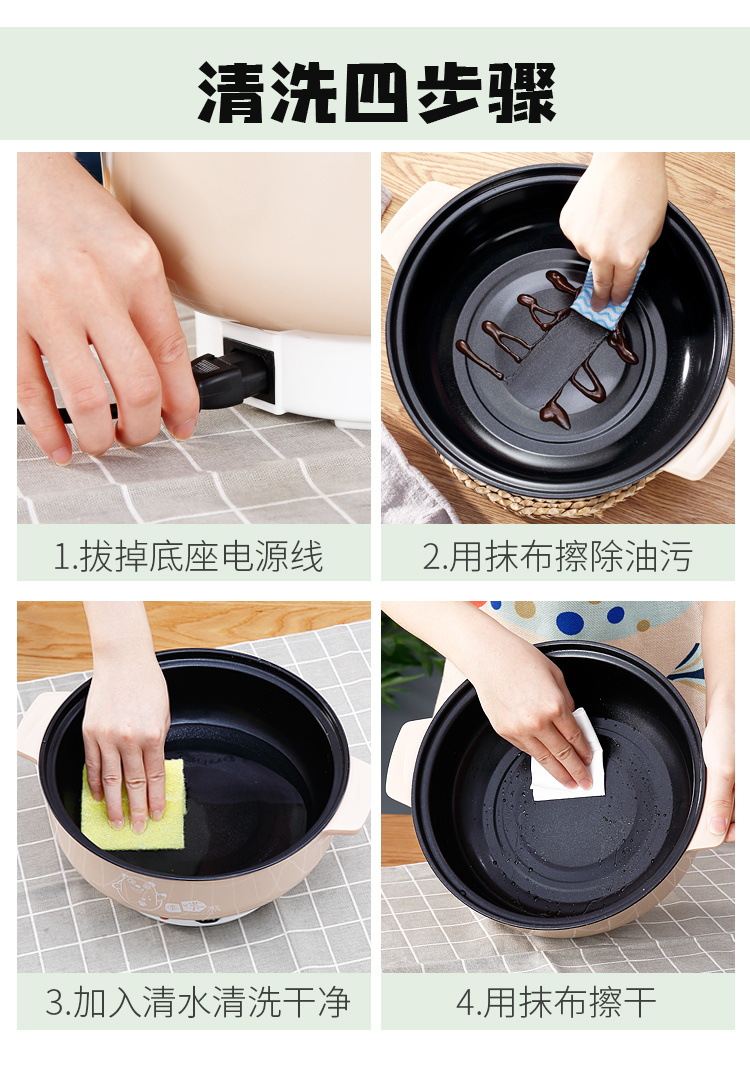 清洗四步骤

1.拔掉底座电源线

2.用抹布擦除油污

3.加入清水清洗干净

4.用抹布擦干