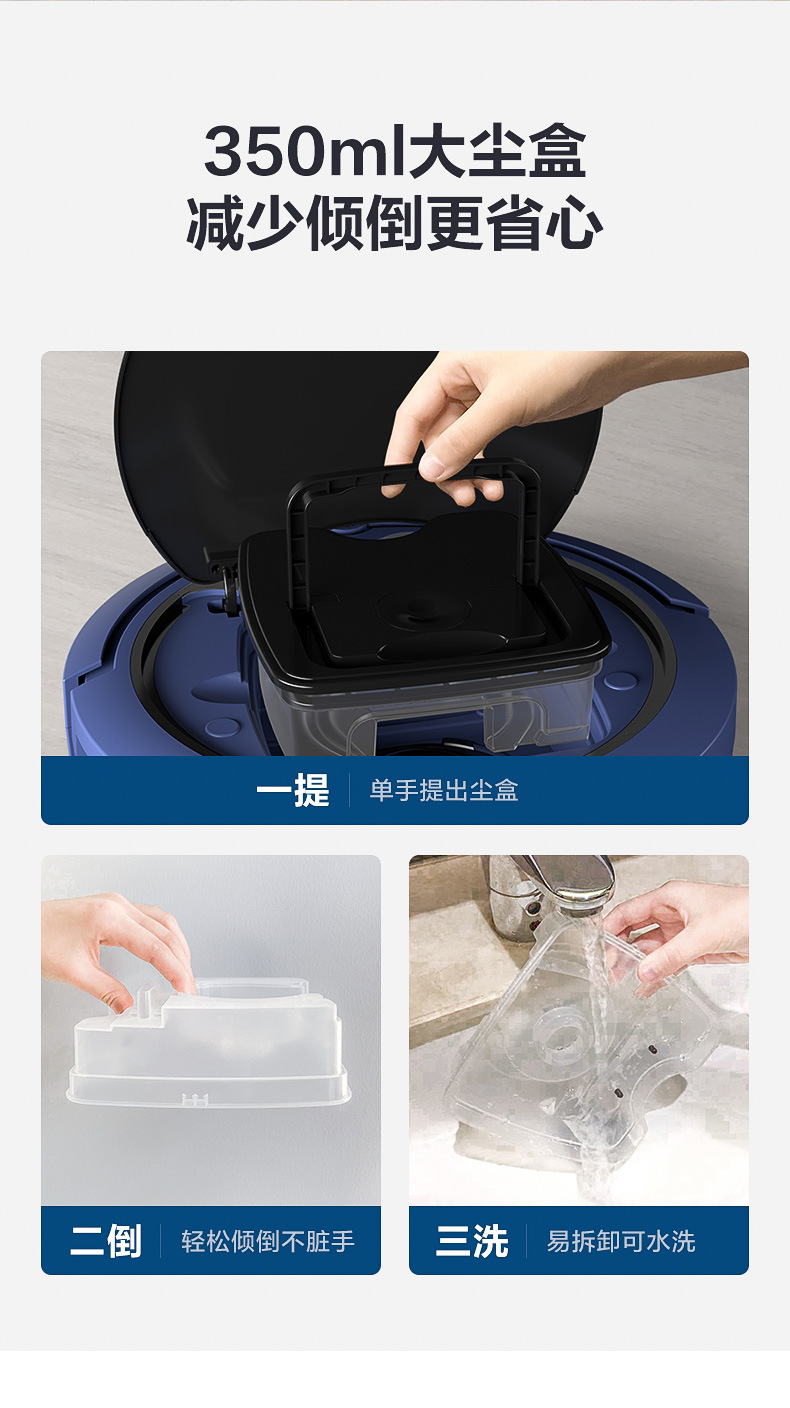 350ml大尘盒
减少倾倒更省心

一提 单手提出尘盒

二倒 轻松倾倒不脏手

三洗 易拆卸可水洗