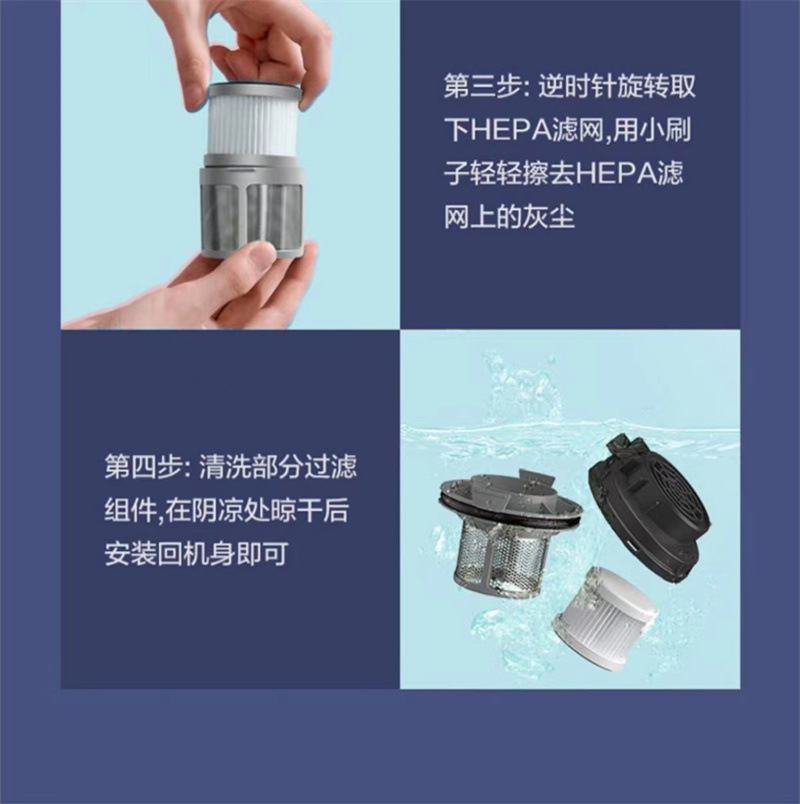 第三步: 逆时针旋转取下HEPA滤网,用小刷子轻轻擦去HEPA滤网上的灰尘

第四步: 清洗部分过滤组件,在阴凉处晾干后安装回机身即可