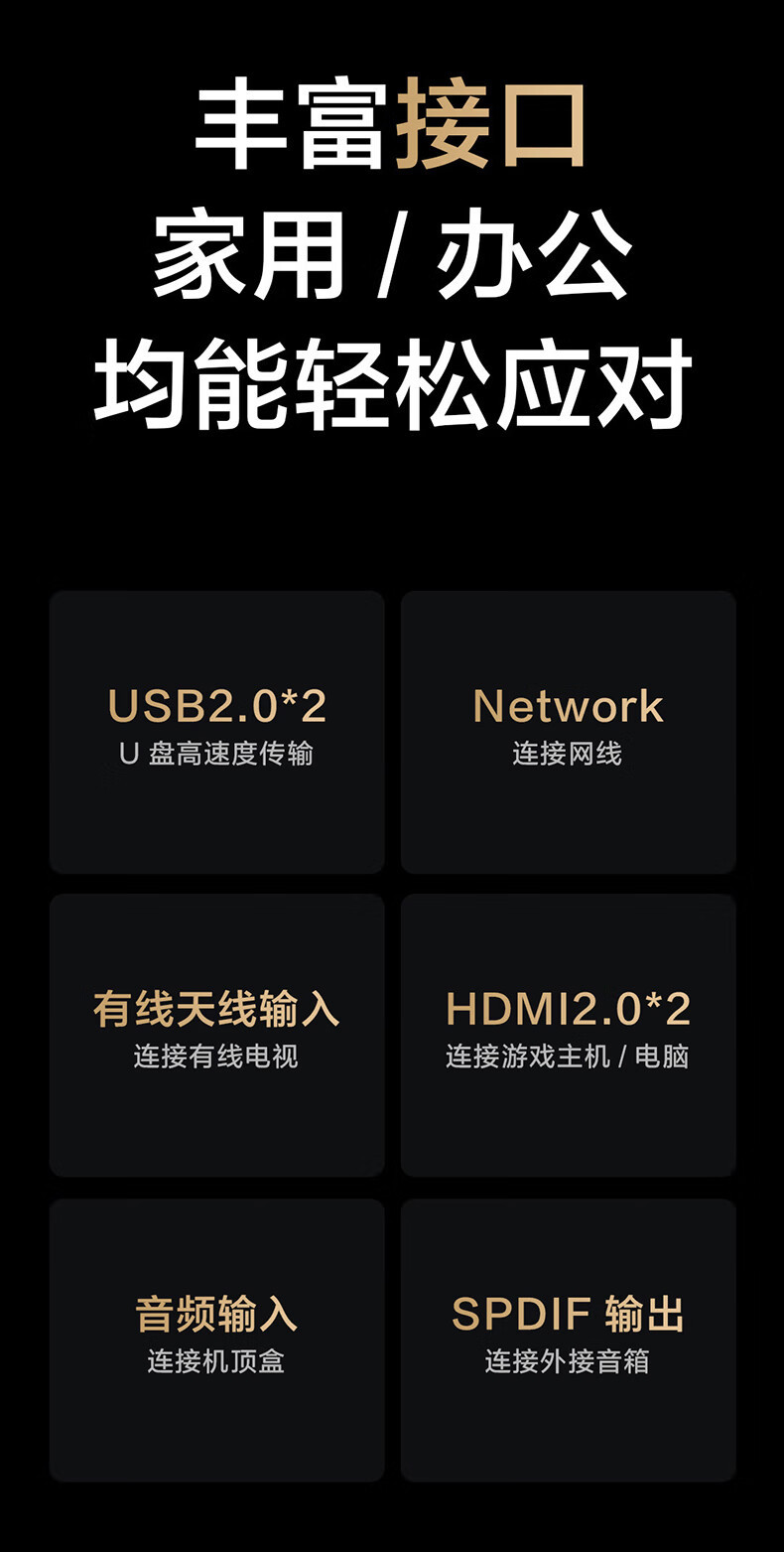 丰富接口
家用 / 办公
均能轻松应对

USB2.0*2
U 盘高速度传输

Network
连接网线

有线天线输入
连接有线电视

HDMI2.0*2
连接游戏主机 / 电脑

音频输入
连接机顶盒

SPDIF 输出
连接外接音箱